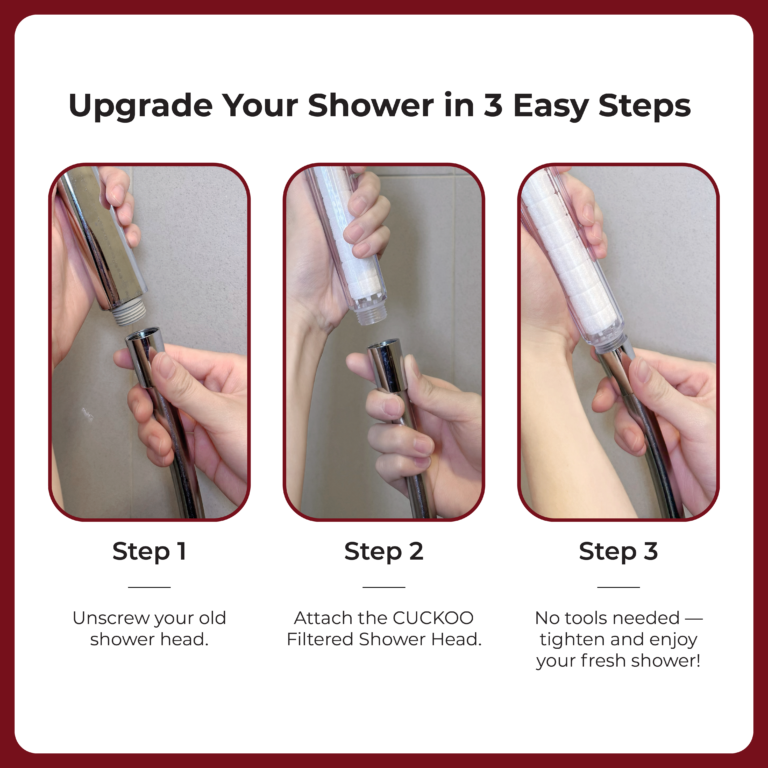 Upgrade Your Shower in 3 Easy Steps

Step 1

Unscrew your old shower head.

Step 2

Attach the CUCKOO Filtered Shower Head.

Step 3

No tools needed — tighten and enjoy your fresh shower!